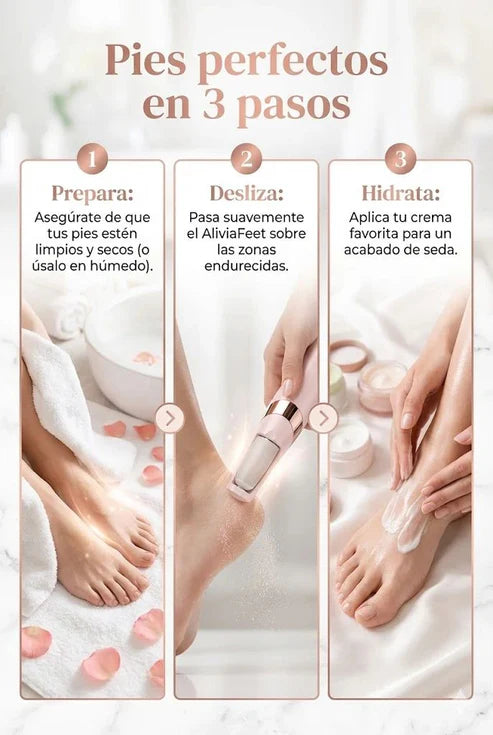 Pies perfectos en 3 pasos

1
Prepara:
Asegúrate de que tus pies estén limpios y secos (o úsalo en húmedo).

2
Desliza:
Pasa suavemente el AliviaFeet sobre las zonas endurecidas.

3
Hidrata:
Aplica tu crema favorita para un acabado de seda.